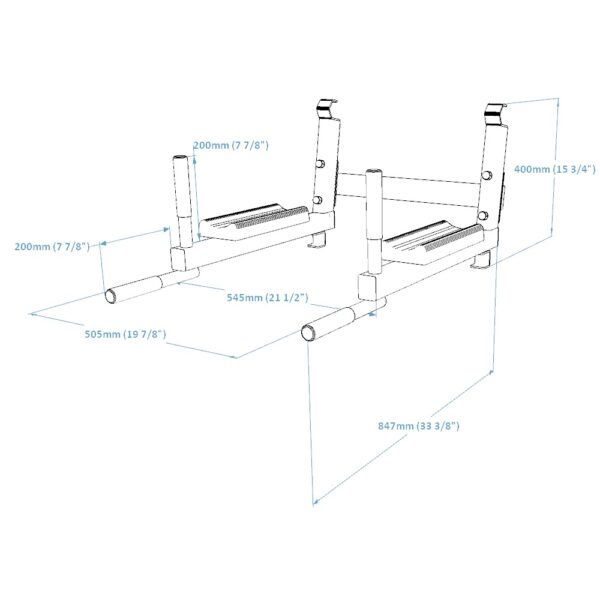 200mm (7 7/8")

400mm (15 3/4")

200mm (7 7/8")

545mm (21 1/2")

505mm (19 7/8")

847mm (33 3/8")